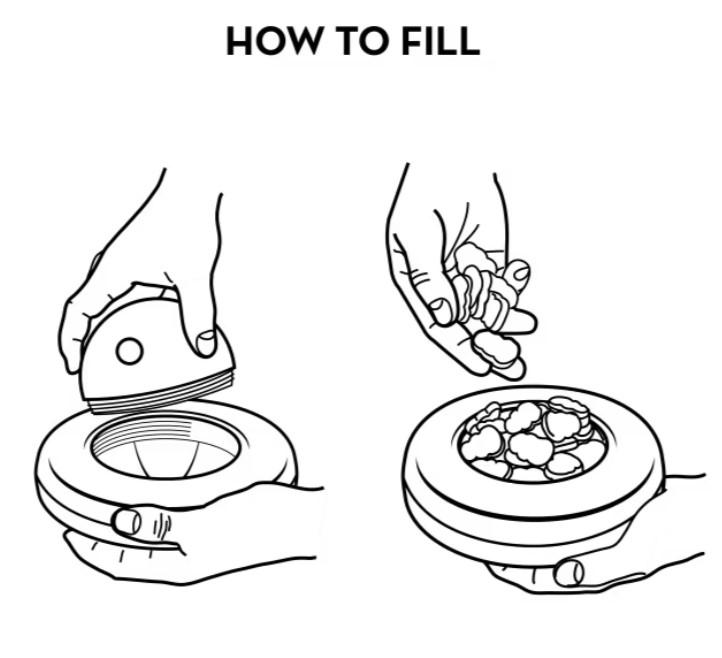 HOW TO FILL